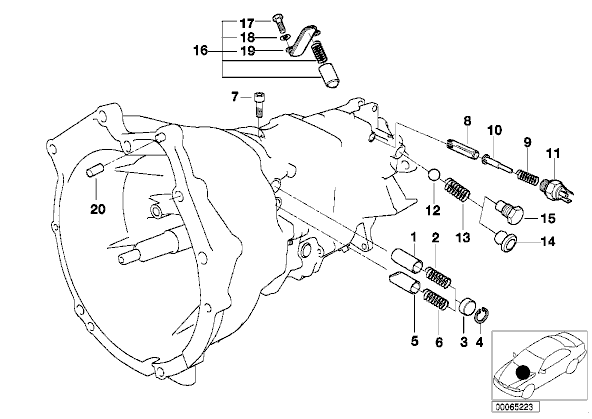 17
18
16
19
7
8
10
9
11
20
12
13
15
14
1
2
5
6
3
4
00065223